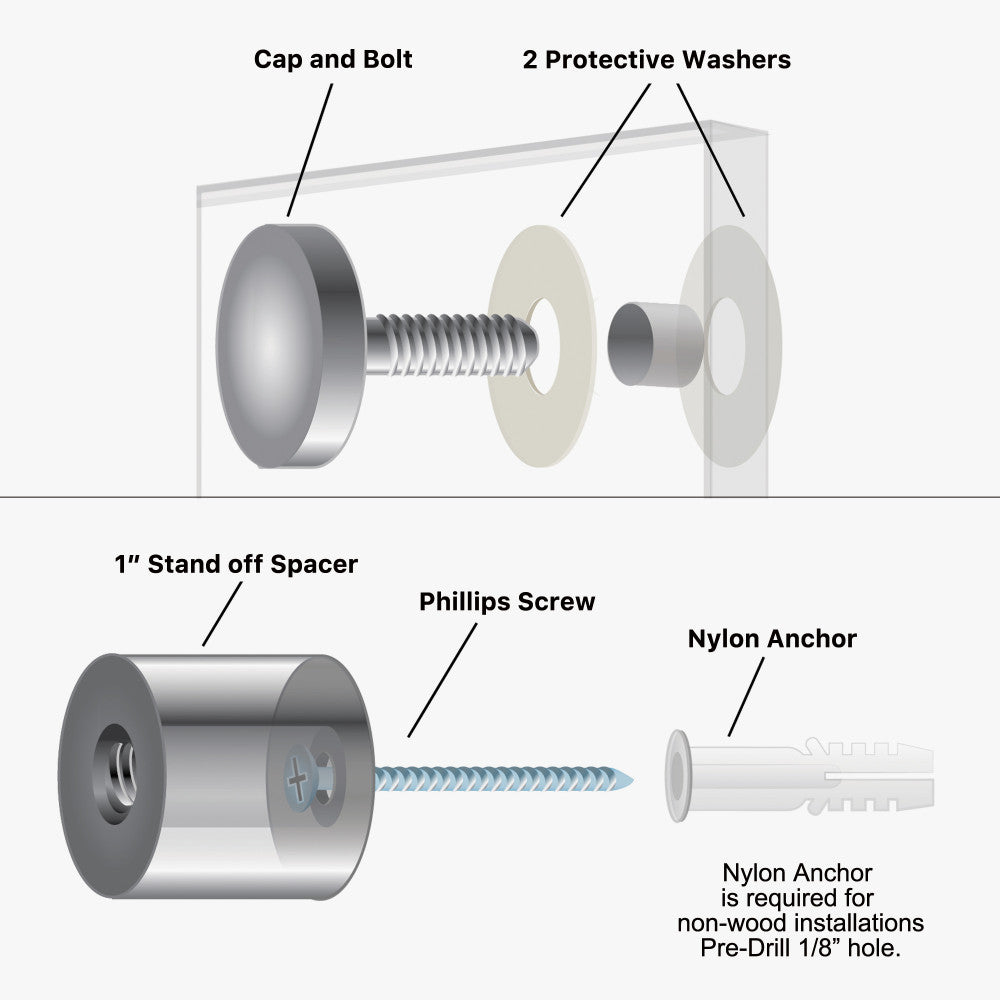 Cap and Bolt

2 Protective Washers

1" Stand off Spacer

Phillips Screw

Nylon Anchor

Nylon Anchor is required for non-wood installations Pre-Drill 1/8" hole.